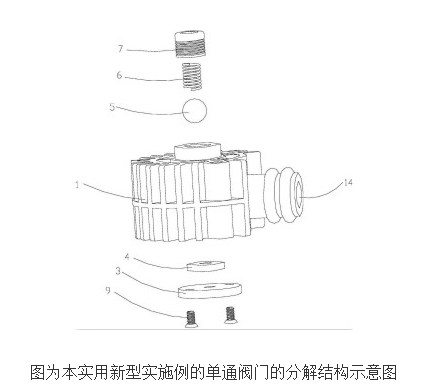 7
6
5
1
14
4
3
9

图为本实用新型实施例的单通阀门的分解结构示意图